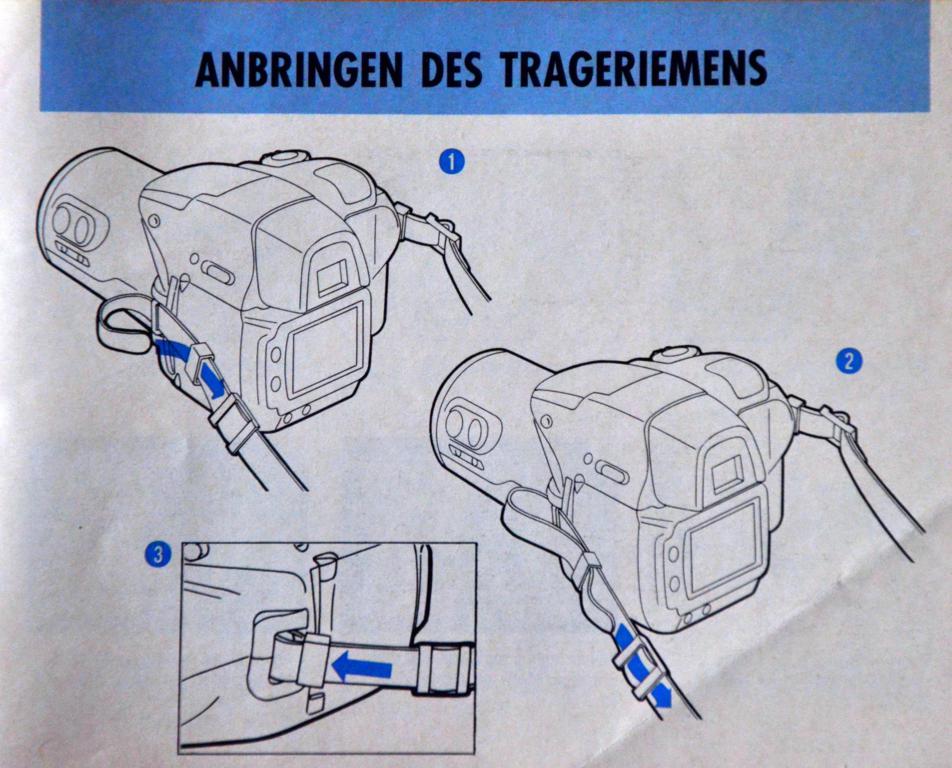 ANBRINGEN DES TRAGERIEMENS

1

2

3